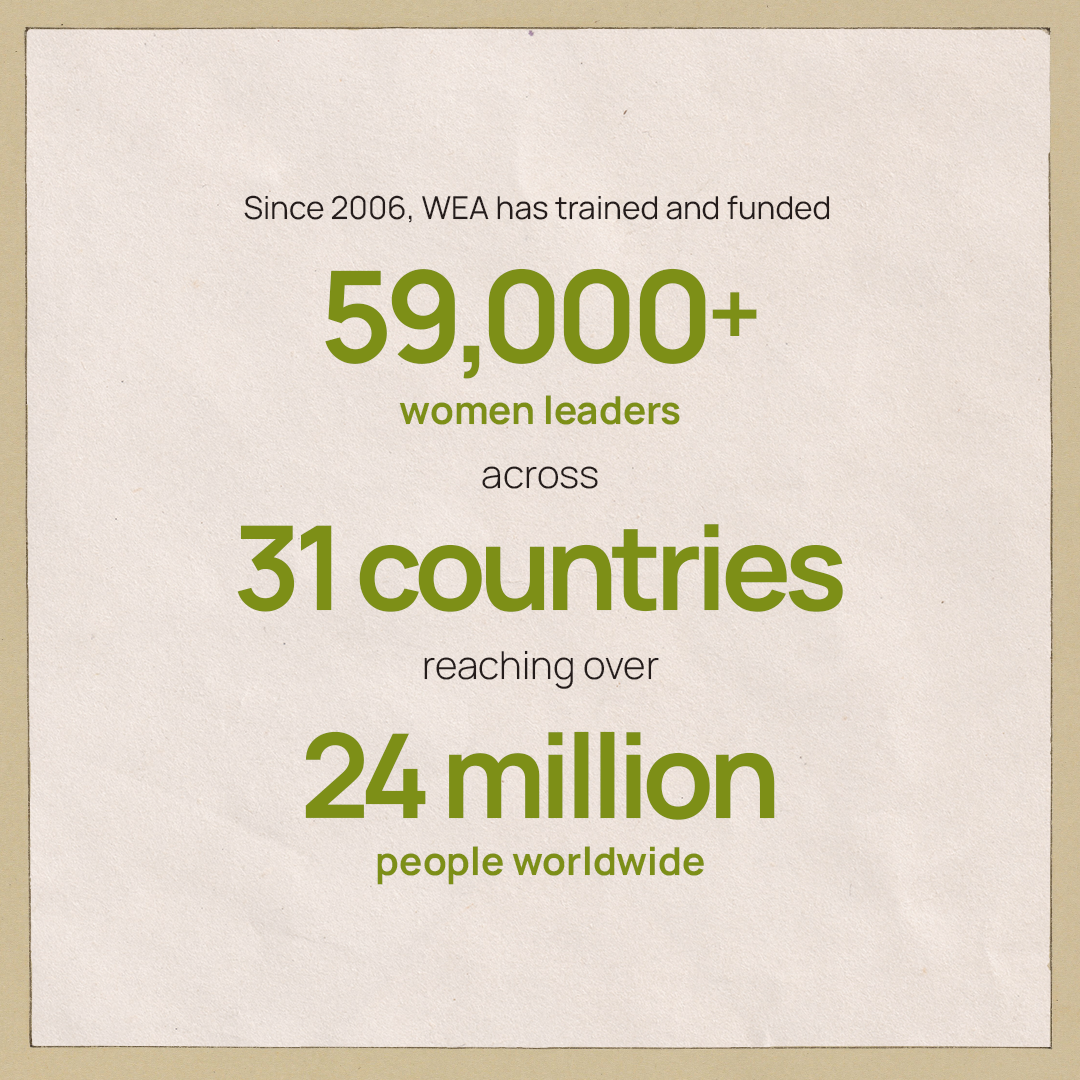 Since 2006, WEA has trained and funded

59,000+

women leaders

across

31 countries

reaching over

24 million

people worldwide